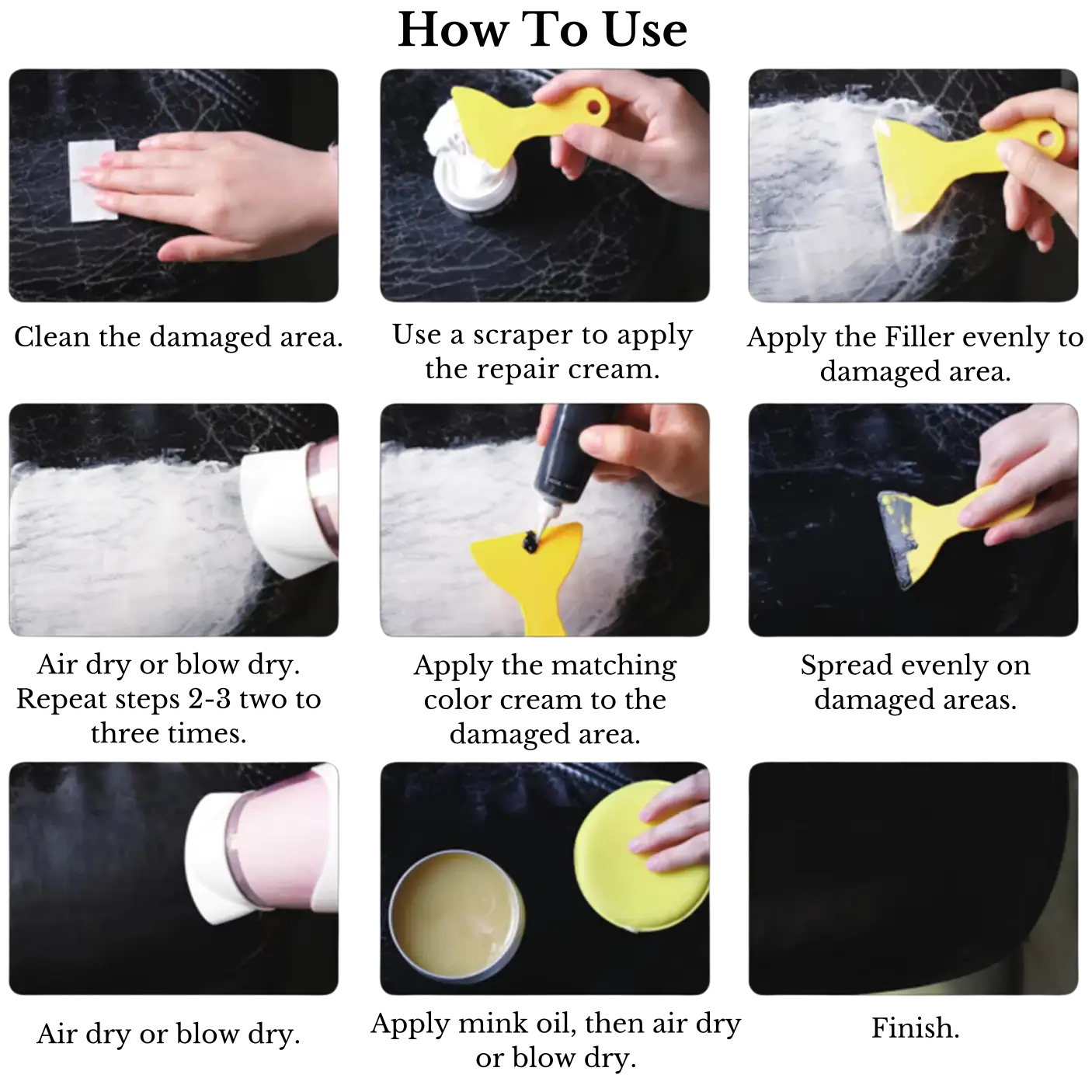 How To Use

Clean the damaged area.

Use a scraper to apply the repair cream.

Apply the Filler evenly to damaged area.

Air dry or blow dry. Repeat steps 2-3 two to three times.

Apply the matching color cream to the damaged area.

Spread evenly on damaged areas.

Air dry or blow dry.

Apply mink oil, then air dry or blow dry.

Finish.